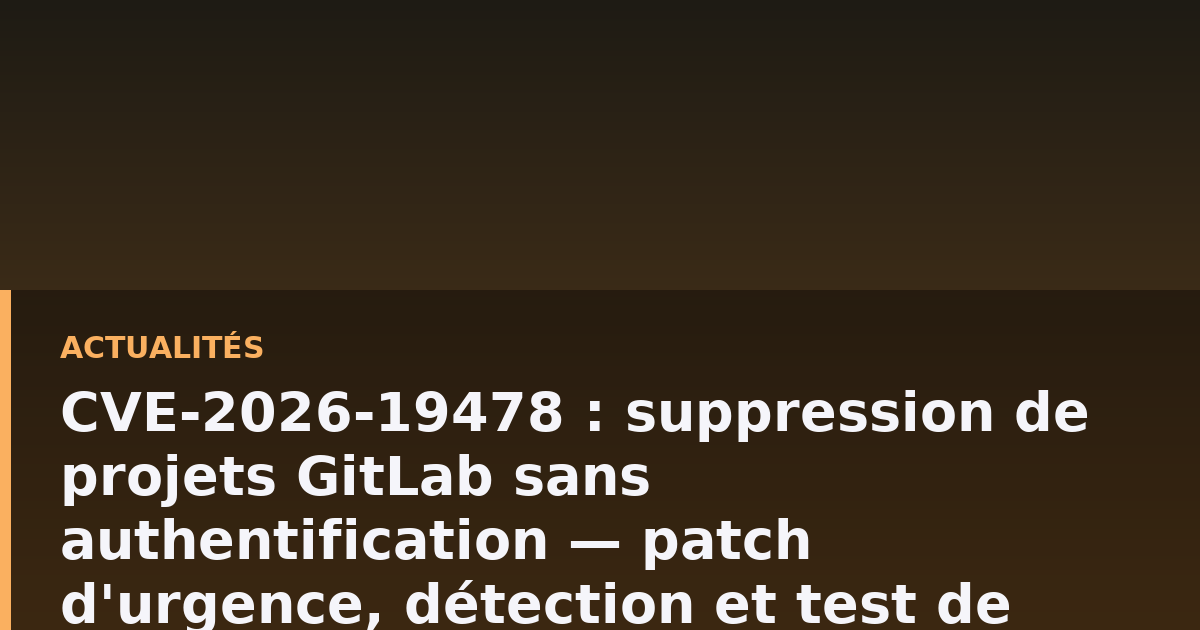 ACTUALITÉS

CVE-2026-19478 : suppression de projets GitLab sans authentification — patch d'urgence, détection et test de